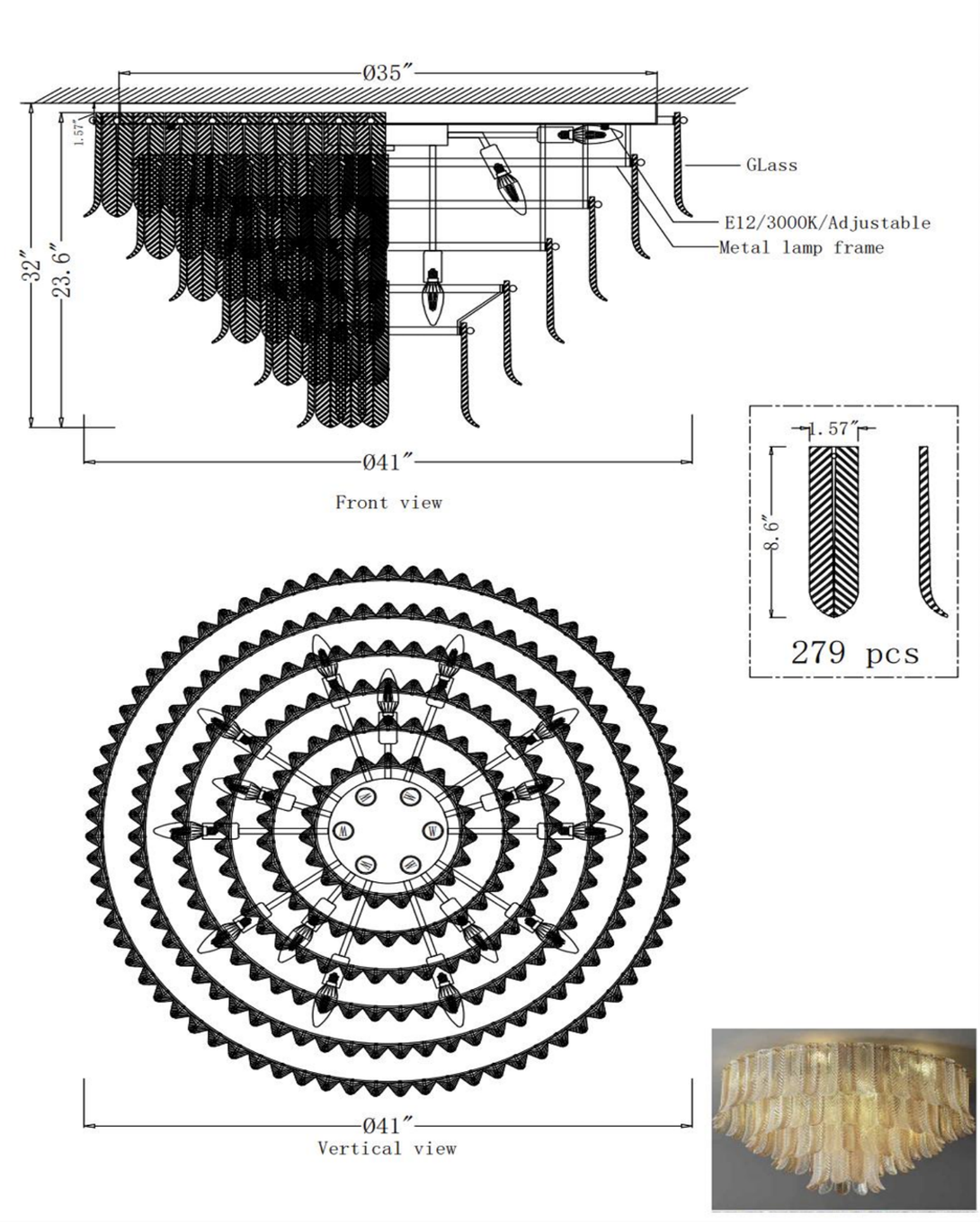 Ø35″

1.57″

32″

23.6″

GLass

E12/3000K/Adjustable

Metal lamp frame

Ø41″

Front view

1.57″

8.6″

279 pcs

Ø41″

Vertical view